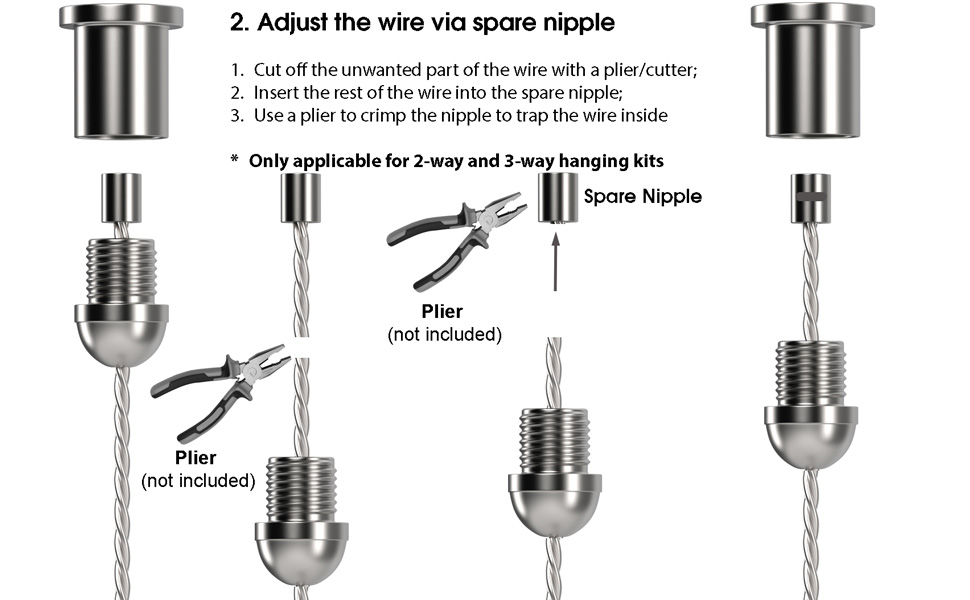 2. Adjust the wire via spare nipple

1. Cut off the unwanted part of the wire with a plier/cutter;
2. Insert the rest of the wire into the spare nipple;
3. Use a plier to crimp the nipple to trap the wire inside

* Only applicable for 2-way and 3-way hanging kits

Spare Nipple

Plier
(not included)

Plier
(not included)