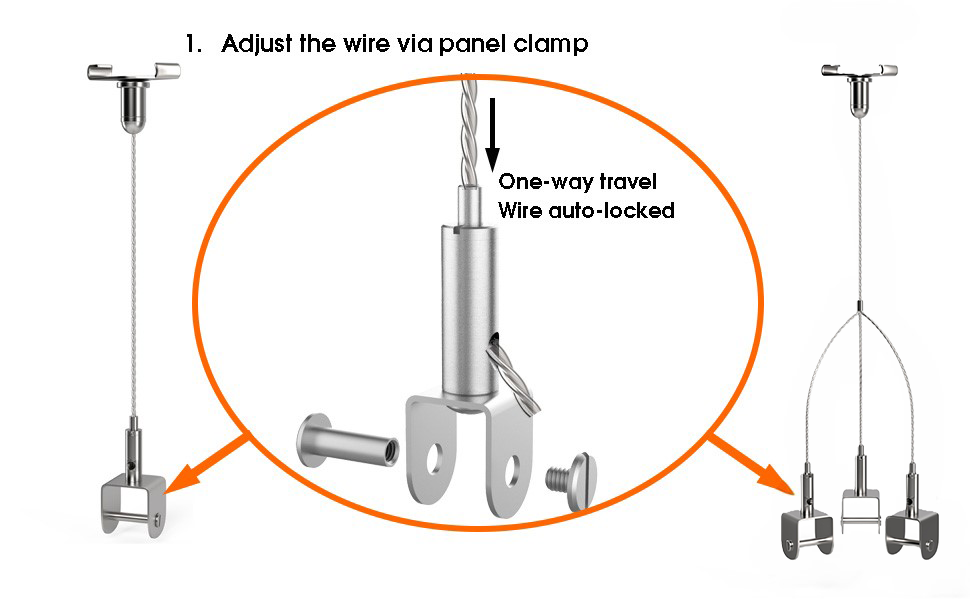 1. Adjust the wire via panel clamp

One-way travel
Wire auto-locked