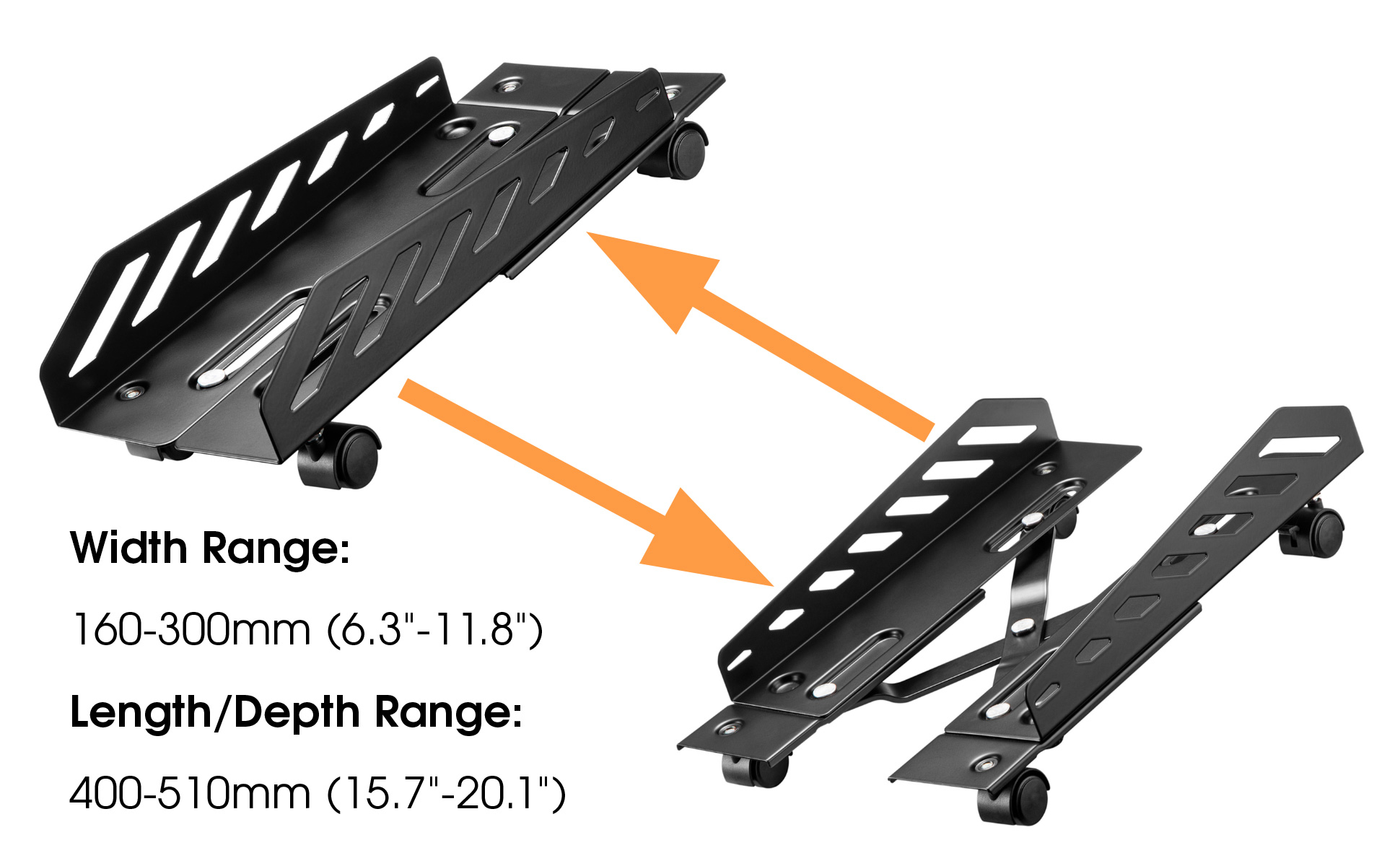 Width Range:

160-300mm (6.3"-11.8")

Length/Depth Range:

400-510mm (15.7"-20.1")