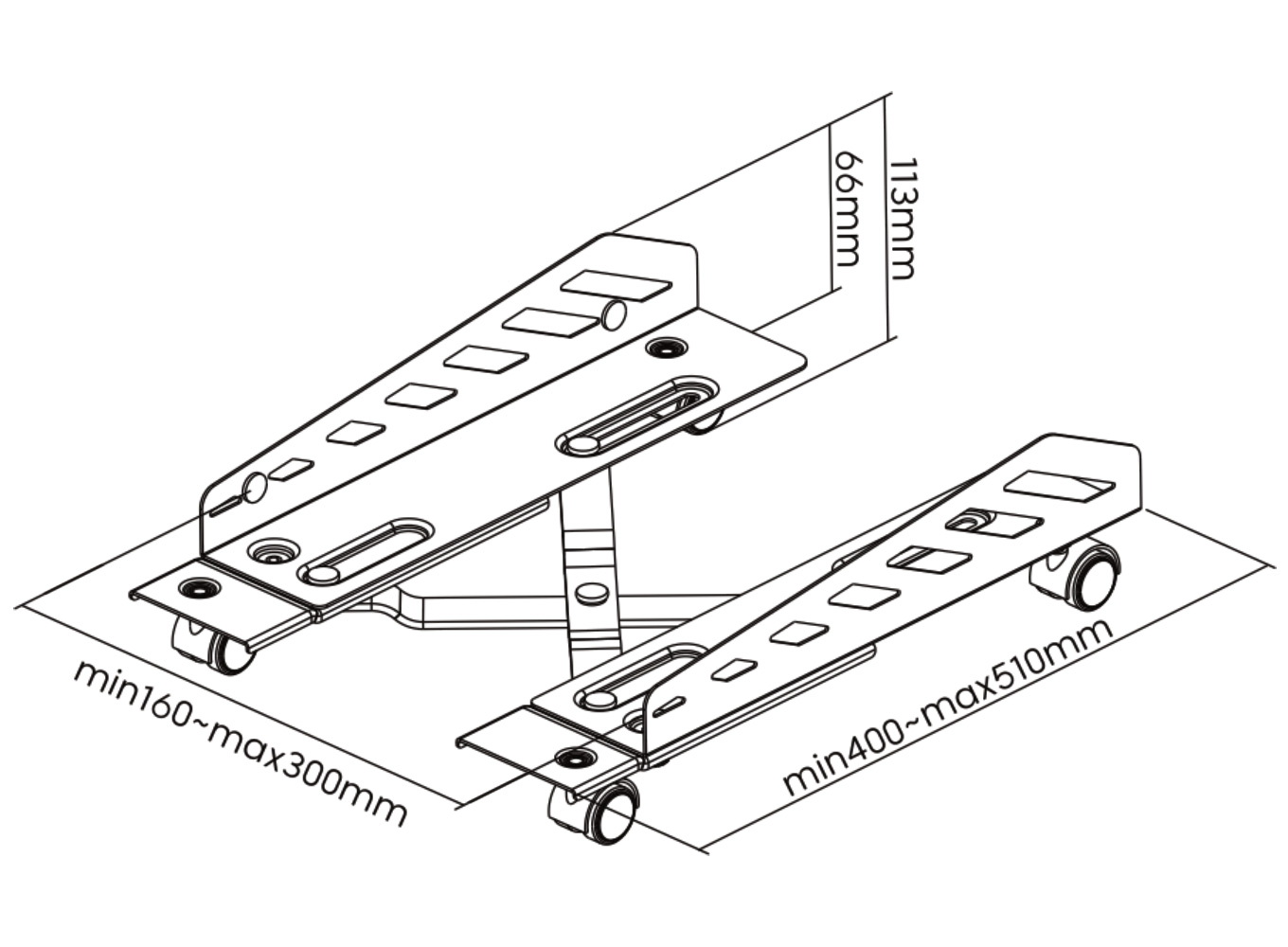 66mm
113mm
min160~max300mm
min400~max510mm