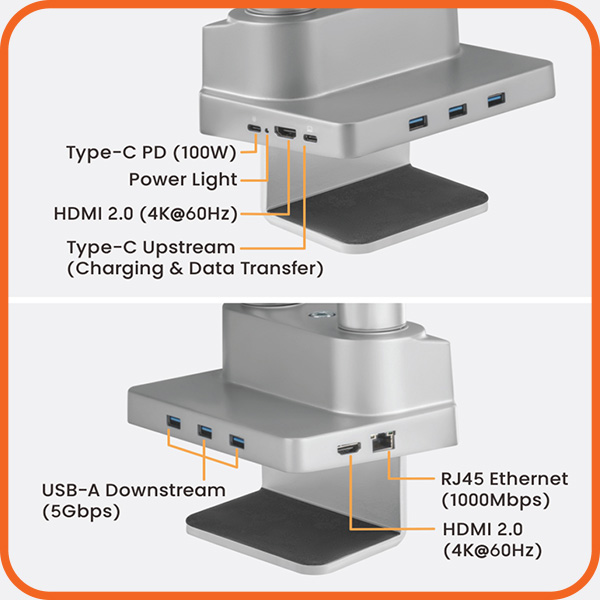 Type-C PD (100W)
Power Light
HDMI 2.0 (4K@60Hz)
Type-C Upstream
(Charging & Data Transfer)

USB-A Downstream
(5Gbps)

RJ45 Ethernet
(1000Mbps)

HDMI 2.0
(4K@60Hz)