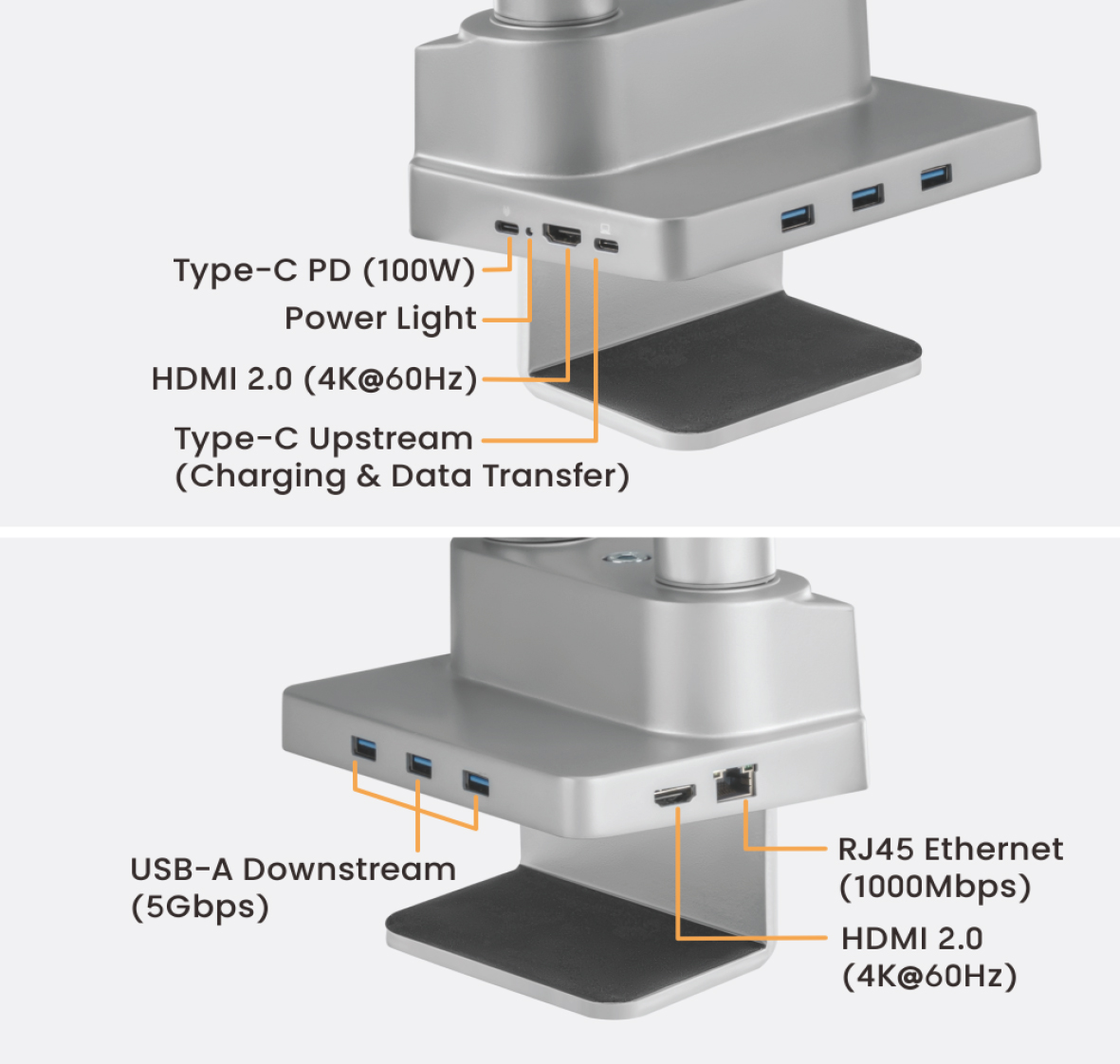 Type-C PD (100W)
Power Light
HDMI 2.0 (4K@60Hz)
Type-C Upstream
(Charging & Data Transfer)

USB-A Downstream
(5Gbps)

RJ45 Ethernet
(1000Mbps)

HDMI 2.0
(4K@60Hz)