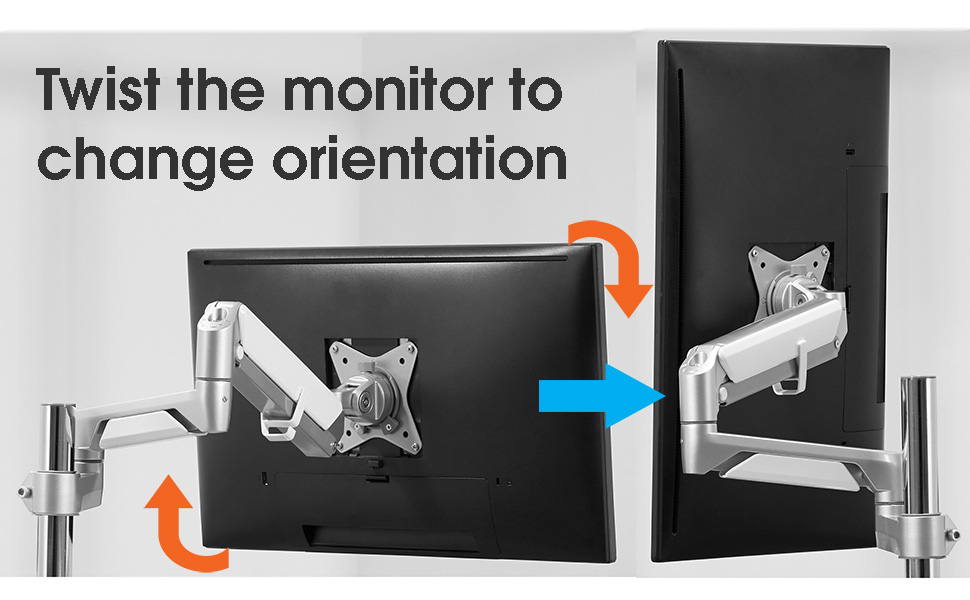 Twist the monitor to change orientation